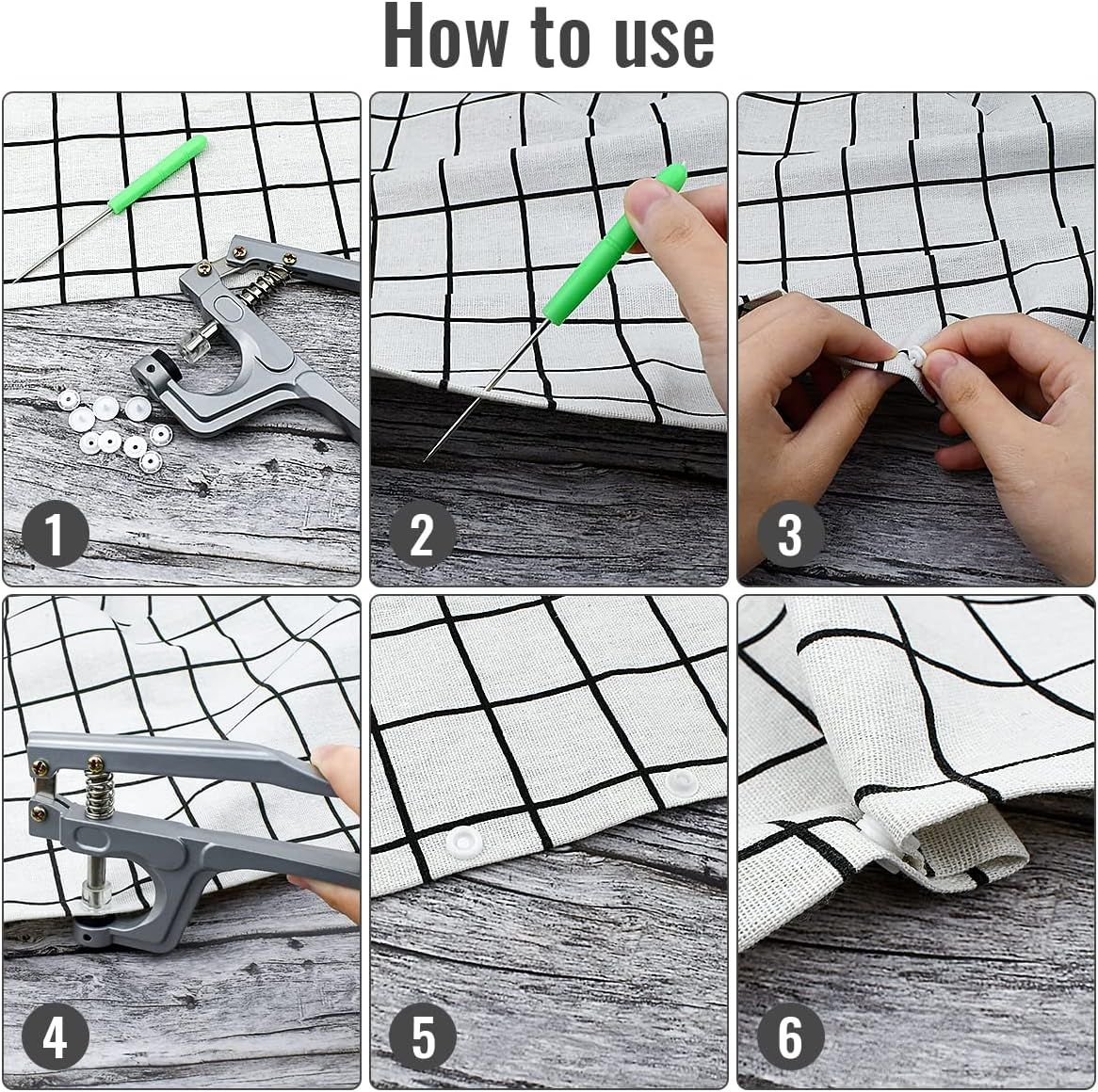 How to use

1

2

3

4

5

6