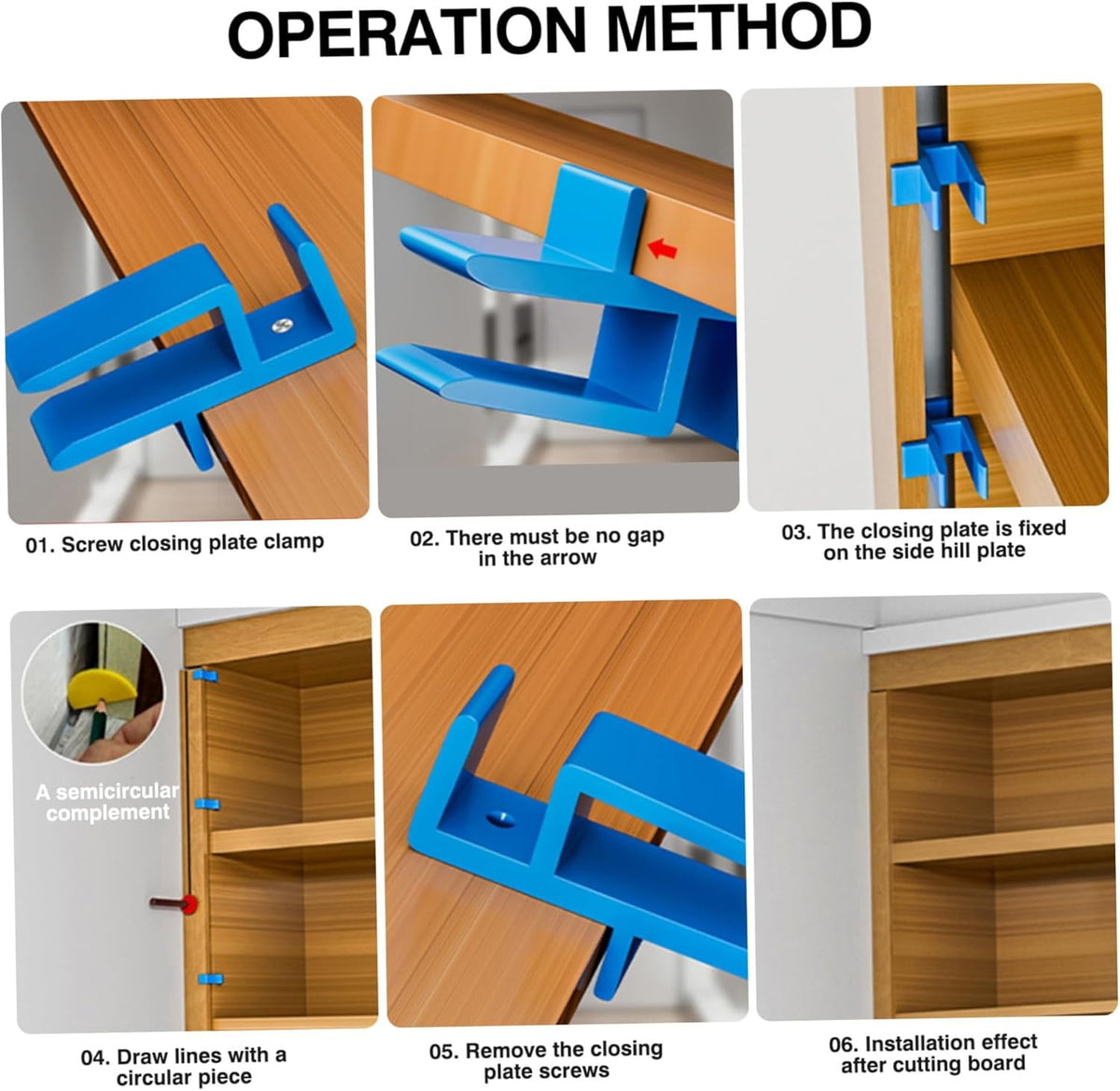 OPERATION METHOD

01. Screw closing plate clamp

02. There must be no gap in the arrow

03. The closing plate is fixed on the side hill plate

A semicircular complement

04. Draw lines with a circular piece

05. Remove the closing plate screws

06. Installation effect after cutting board